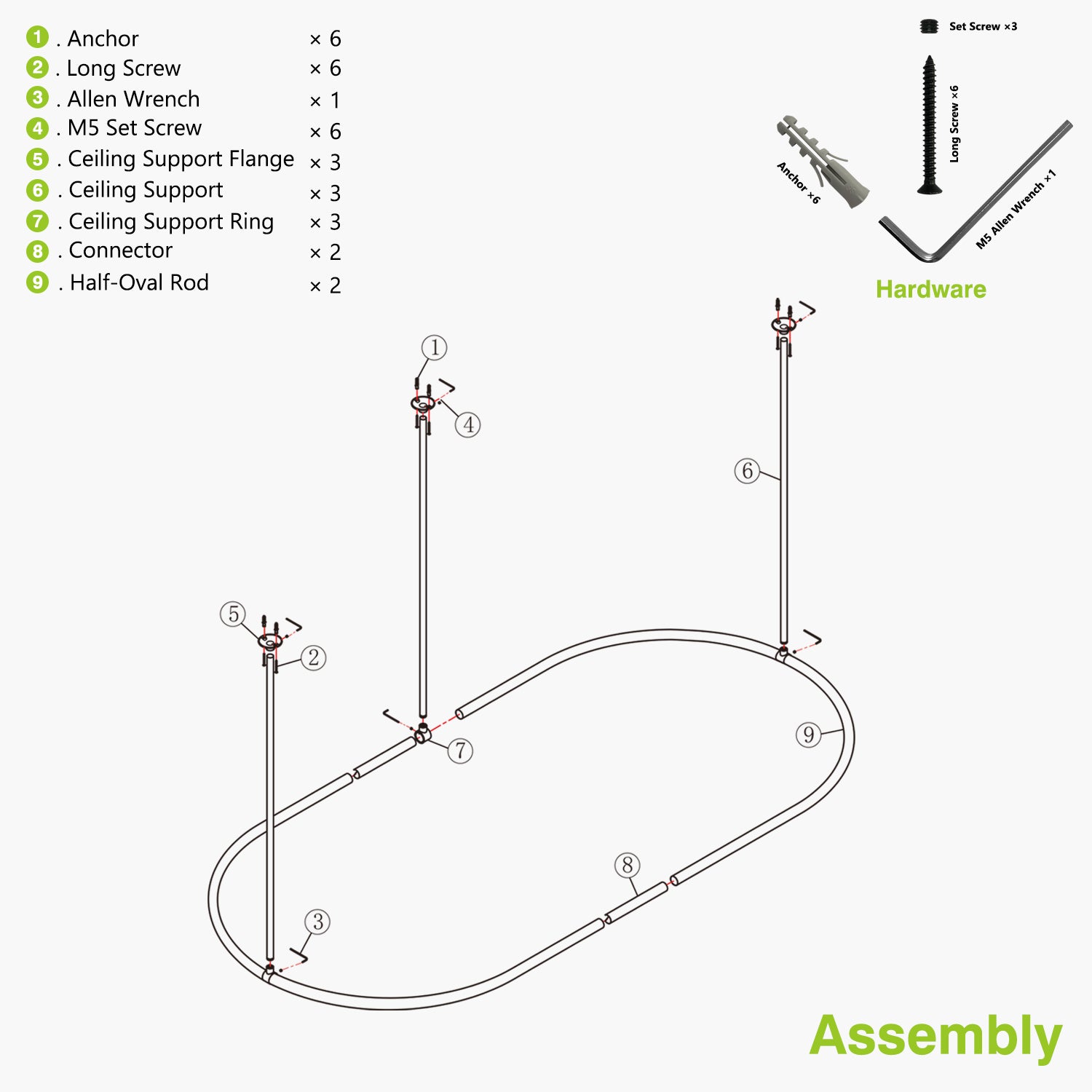 1 . Anchor × 6
2 . Long Screw × 6
3 . Allen Wrench × 1
4 . M5 Set Screw × 6
5 . Ceiling Support Flange × 3
6 . Ceiling Support × 3
7 . Ceiling Support Ring × 3
8 . Connector × 2
9 . Half-Oval Rod × 2

Set Screw ×3
Long Screw ×6
Anchor ×6
M5 Allen Wrench ×1
Hardware

1
4
6
5
2
7
9
8
3

Assembly