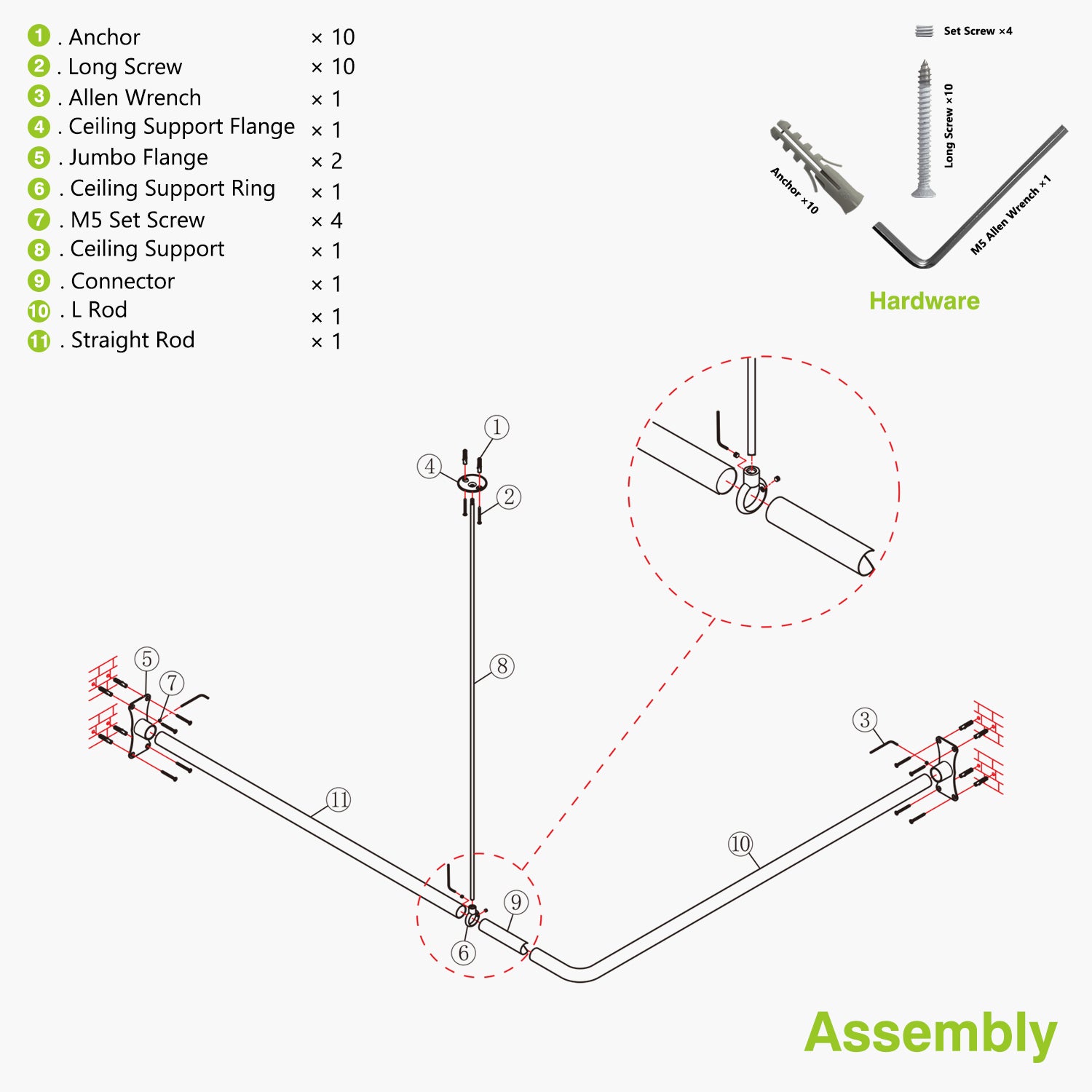 1 . Anchor × 10
2 . Long Screw × 10
3 . Allen Wrench × 1
4 . Ceiling Support Flange × 1
5 . Jumbo Flange × 2
6 . Ceiling Support Ring × 1
7 . M5 Set Screw × 4
8 . Ceiling Support × 1
9 . Connector × 1
10 . L Rod × 1
11 . Straight Rod × 1

Set Screw ×4
Long Screw ×10
Anchor ×10
M5 Allen Wrench ×1
Hardware

1
4
2
8
5
7
3
11
10
9
6

Assembly