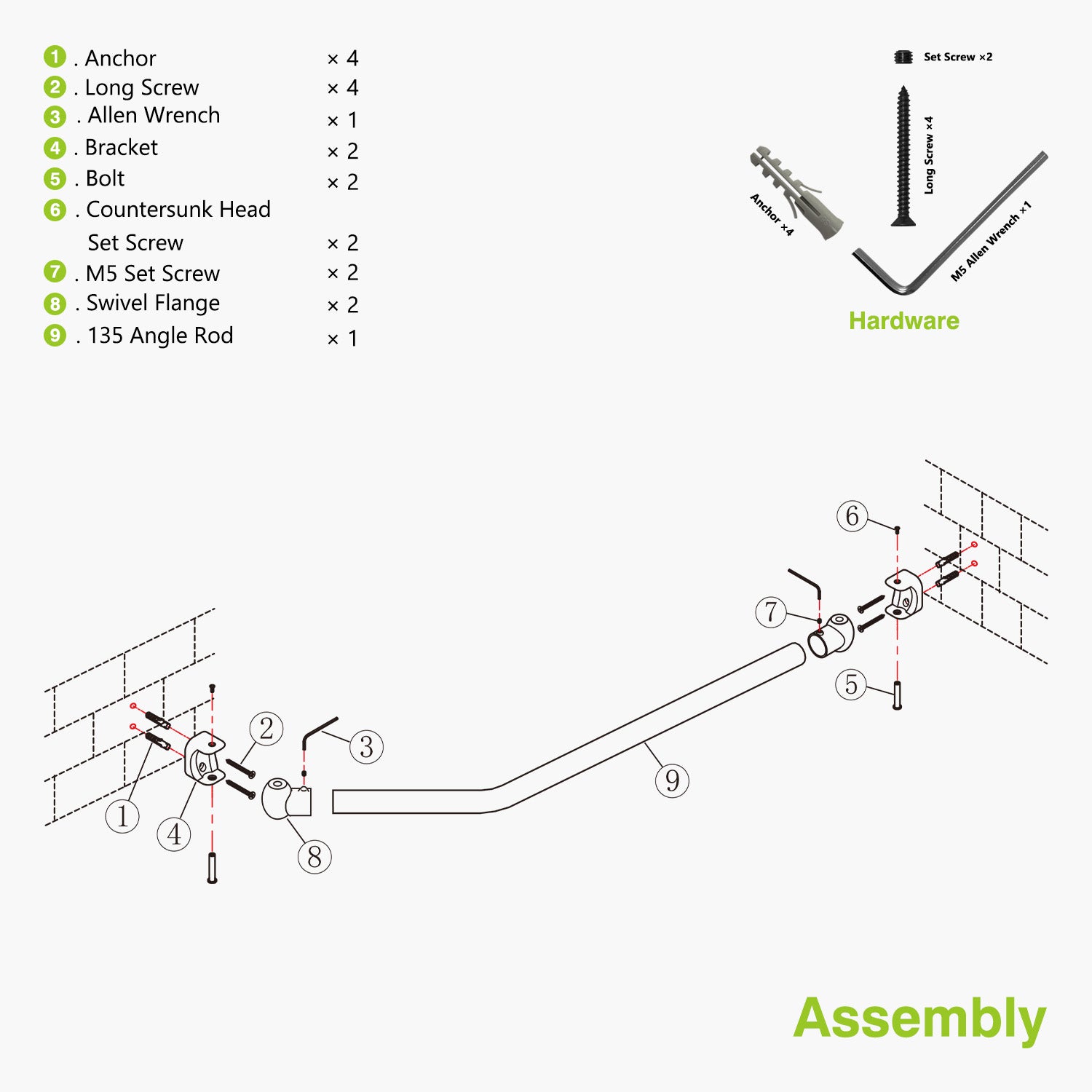 1 . Anchor × 4
2 . Long Screw × 4
3 . Allen Wrench × 1
4 . Bracket × 2
5 . Bolt × 2
6 . Countersunk Head Set Screw × 2
7 . M5 Set Screw × 2
8 . Swivel Flange × 2
9 . 135 Angle Rod × 1

Set Screw ×2
Long Screw ×4
Anchor ×4
M5 Allen Wrench ×1
Hardware

6
7
5
2
3
9
1
4
8

Assembly