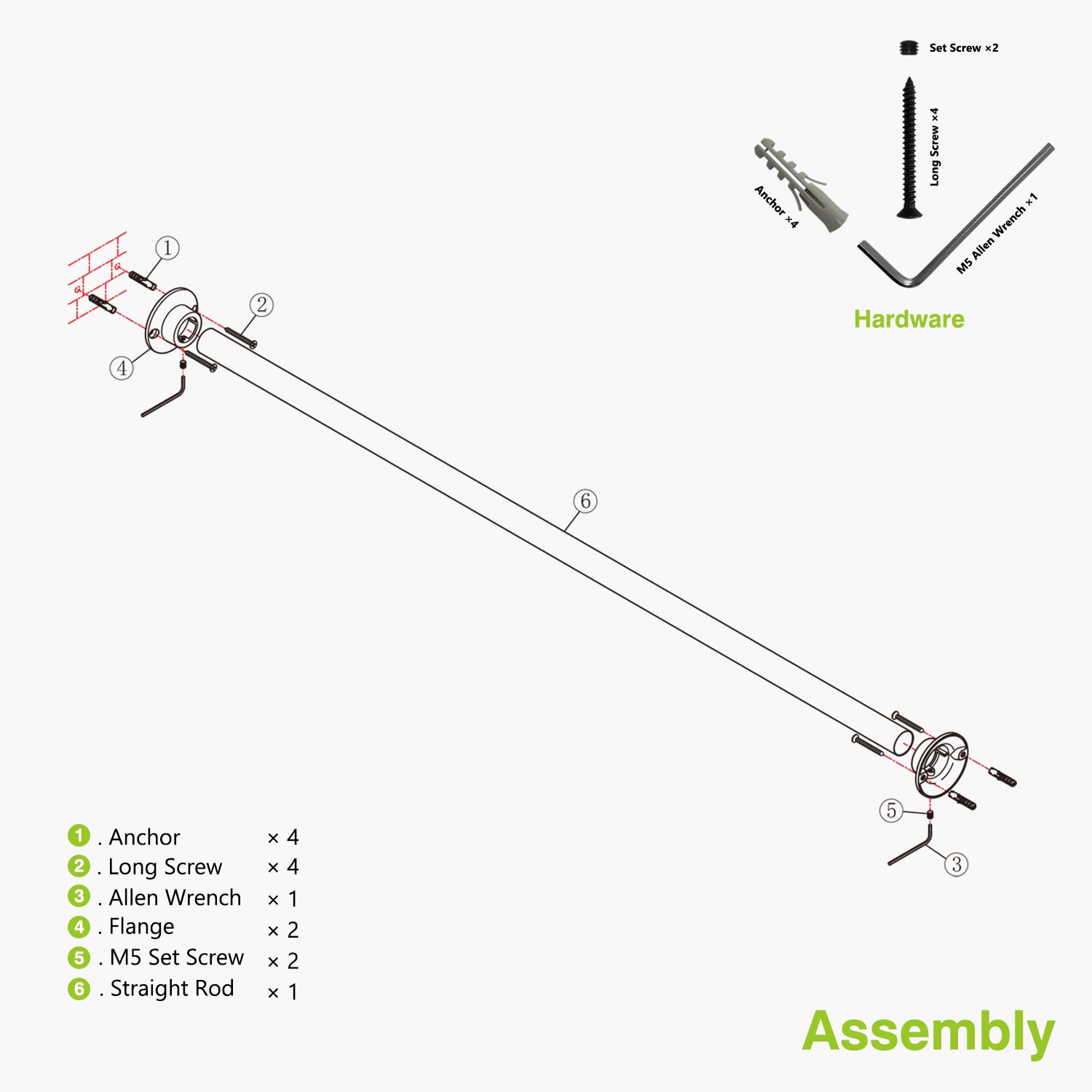 Set Screw ×2

Long Screw ×4

Anchor ×4

M5 Allen Wrench ×1

Hardware

①

②

④

⑥

⑤

③

1 . Anchor × 4
2 . Long Screw × 4
3 . Allen Wrench × 1
4 . Flange × 2
5 . M5 Set Screw × 2
6 . Straight Rod × 1

Assembly