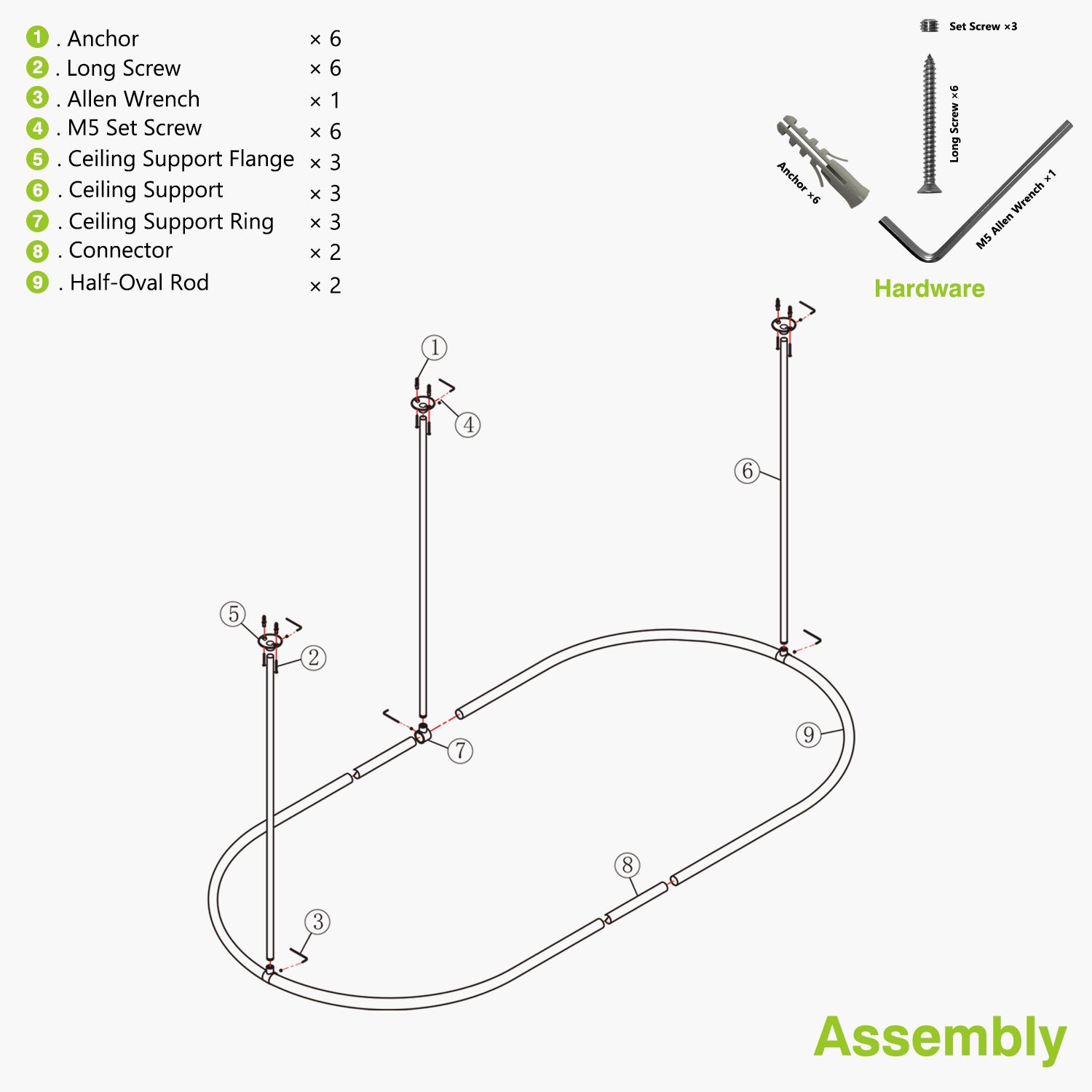 1 . Anchor × 6
2 . Long Screw × 6
3 . Allen Wrench × 1
4 . M5 Set Screw × 6
5 . Ceiling Support Flange × 3
6 . Ceiling Support × 3
7 . Ceiling Support Ring × 3
8 . Connector × 2
9 . Half-Oval Rod × 2

Set Screw ×3
Long Screw ×6
Anchor ×6
M5 Allen Wrench ×1
Hardware

1
4
6
5
2
7
9
8
3

Assembly