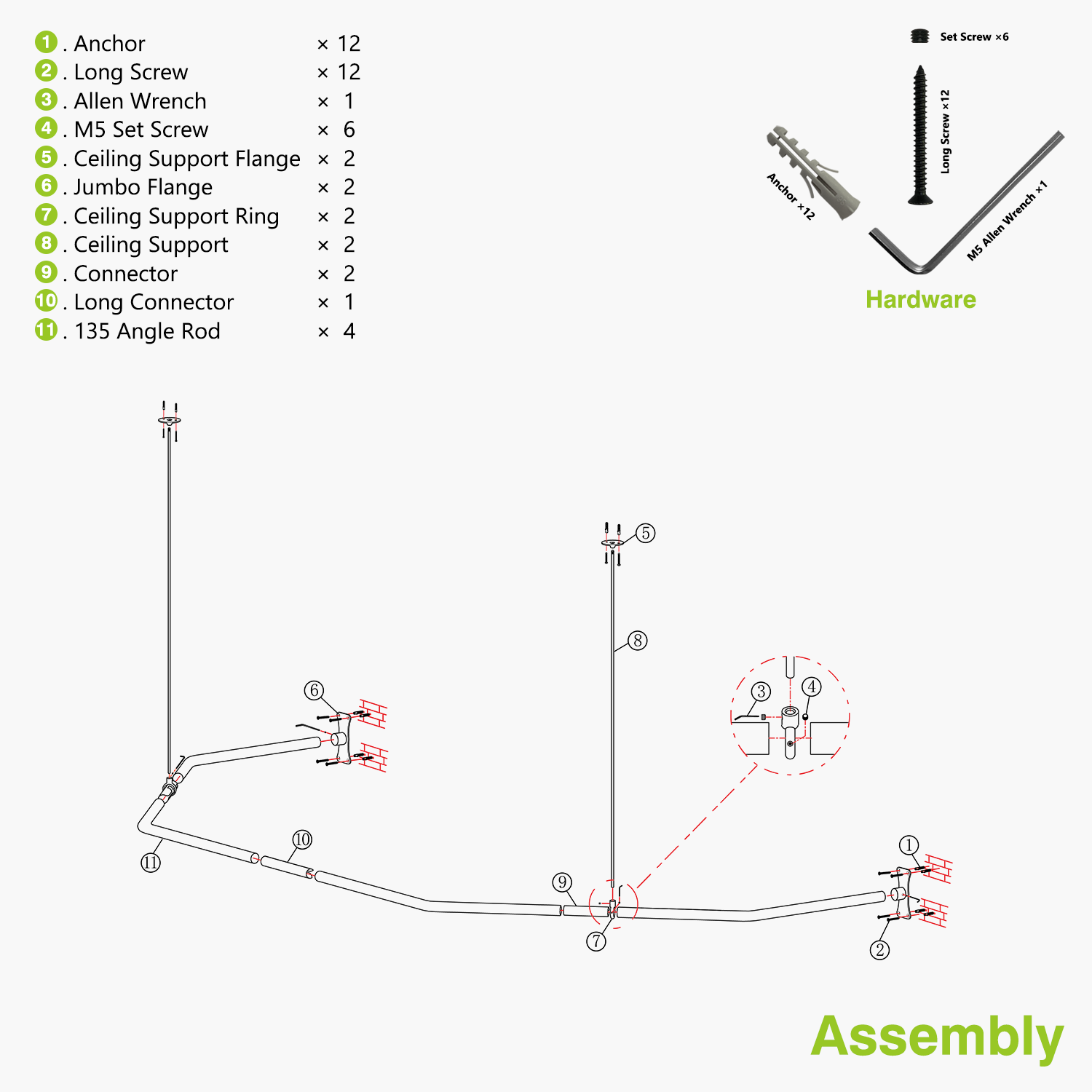 1 . Anchor × 12
2 . Long Screw × 12
3 . Allen Wrench × 1
4 . M5 Set Screw × 6
5 . Ceiling Support Flange × 2
6 . Jumbo Flange × 2
7 . Ceiling Support Ring × 2
8 . Ceiling Support × 2
9 . Connector × 2
10 . Long Connector × 1
11 . 135 Angle Rod × 4

Set Screw ×6
Long Screw ×12
Anchor ×12
M5 Allen Wrench ×1
Hardware

5
8
6
3
4
10
11
9
7
1
2

Assembly