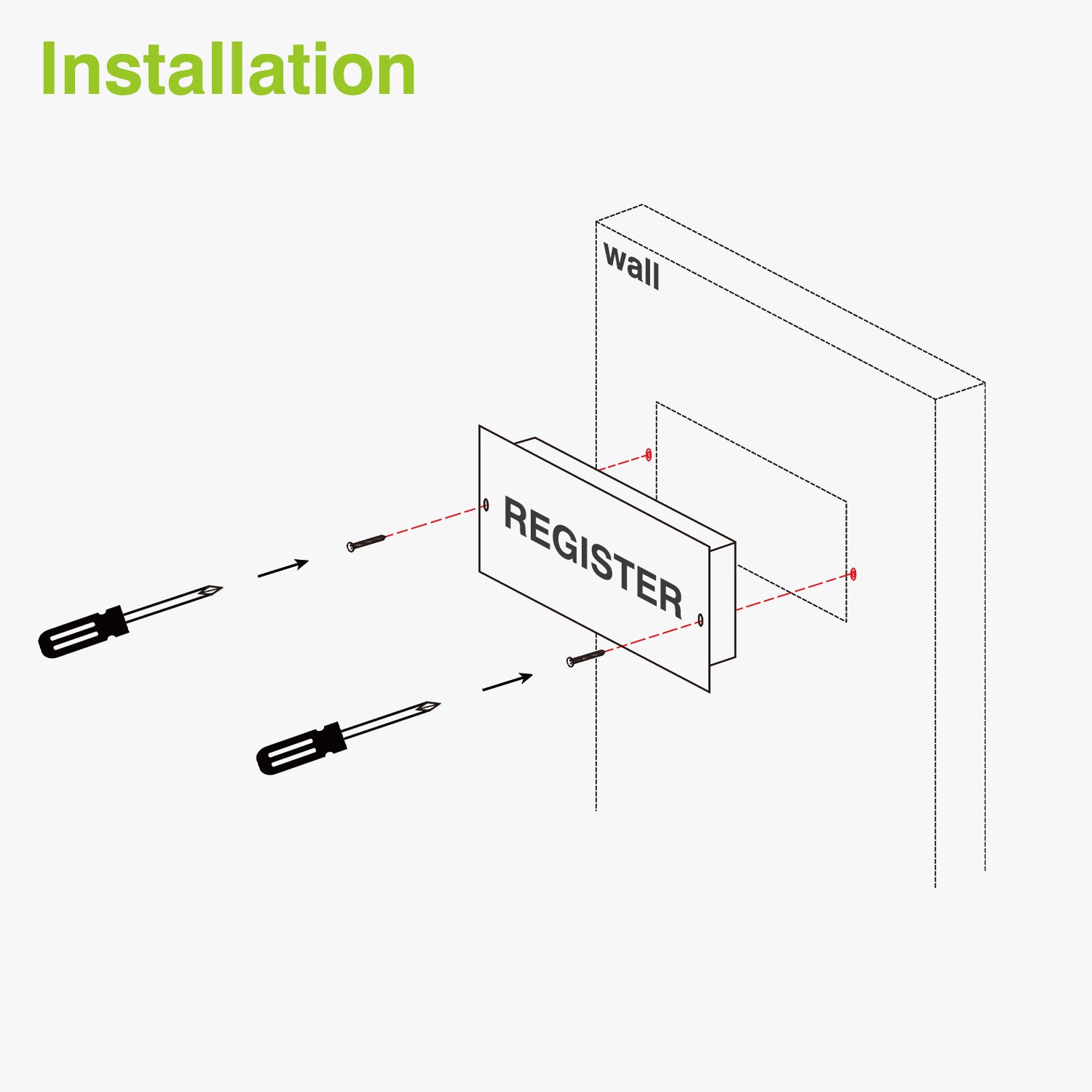 Installation

wall

REGISTER