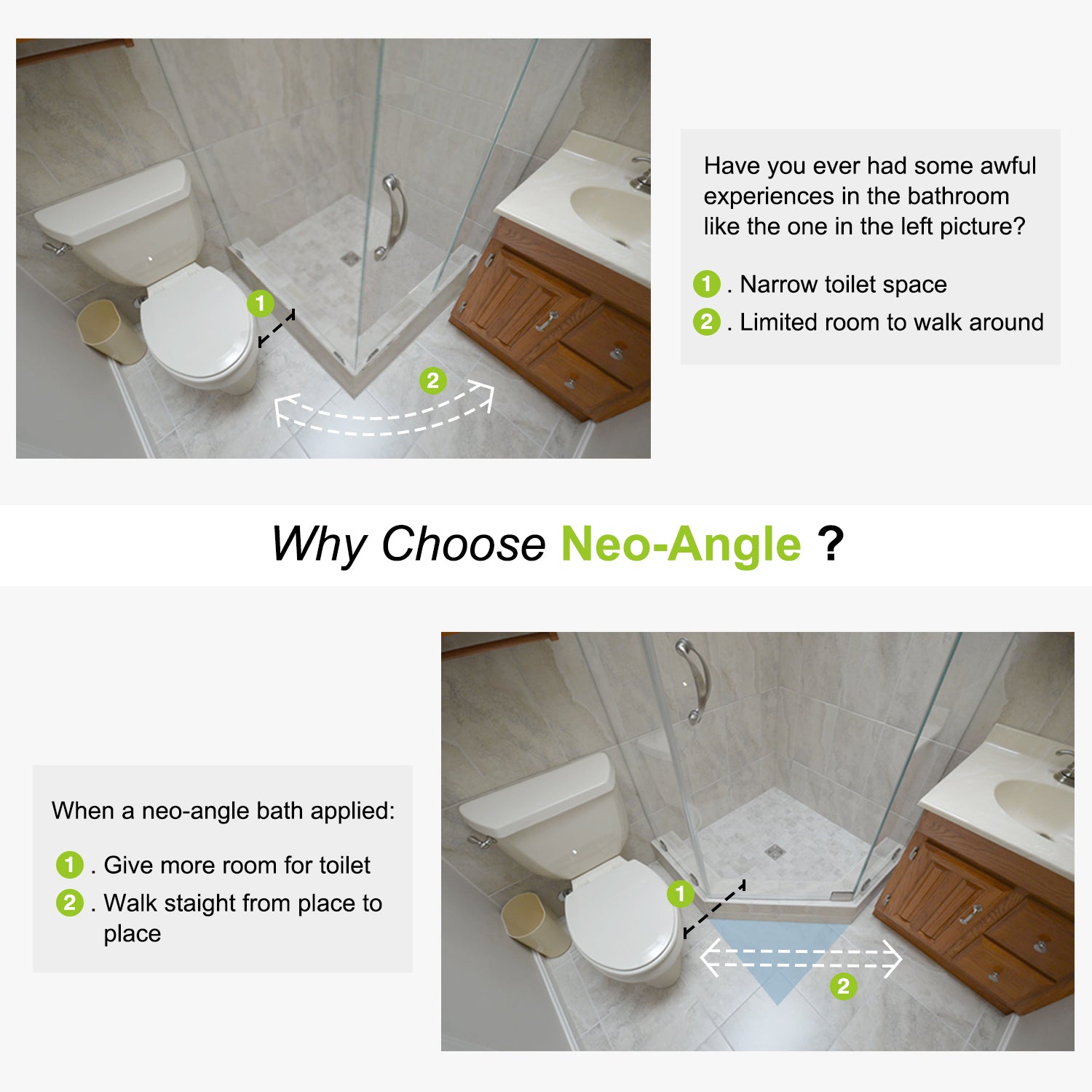 1

2

Have you ever had some awful experiences in the bathroom like the one in the left picture?

1 . Narrow toilet space
2 . Limited room to walk around

Why Choose Neo-Angle ?

When a neo-angle bath applied:

1 . Give more room for toilet
2 . Walk staight from place to place

1

2